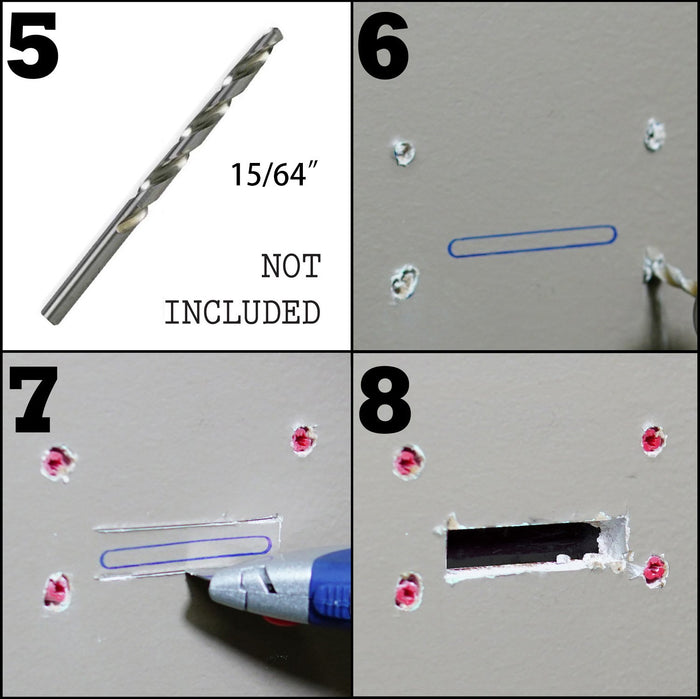 5

15/64″

NOT INCLUDED

6

7

8